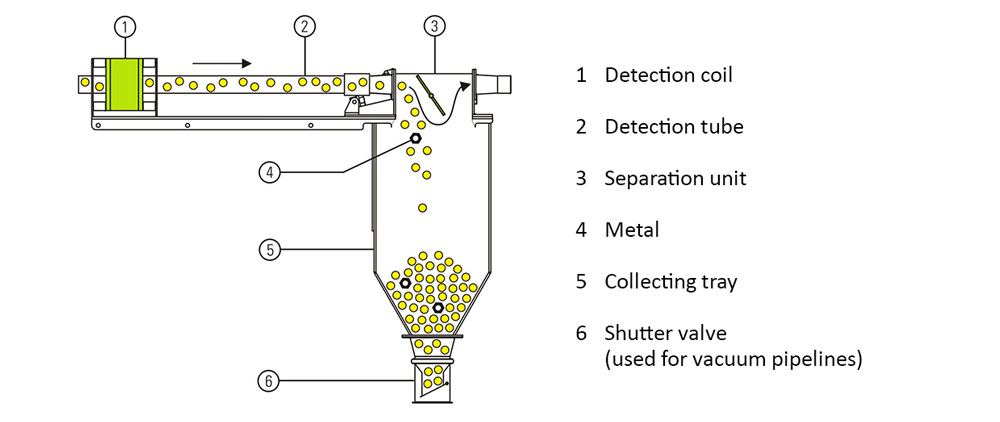 1
2
3
4
5
6

1 Detection coil

2 Detection tube

3 Separation unit

4 Metal

5 Collecting tray

6 Shutter valve
(used for vacuum pipelines)